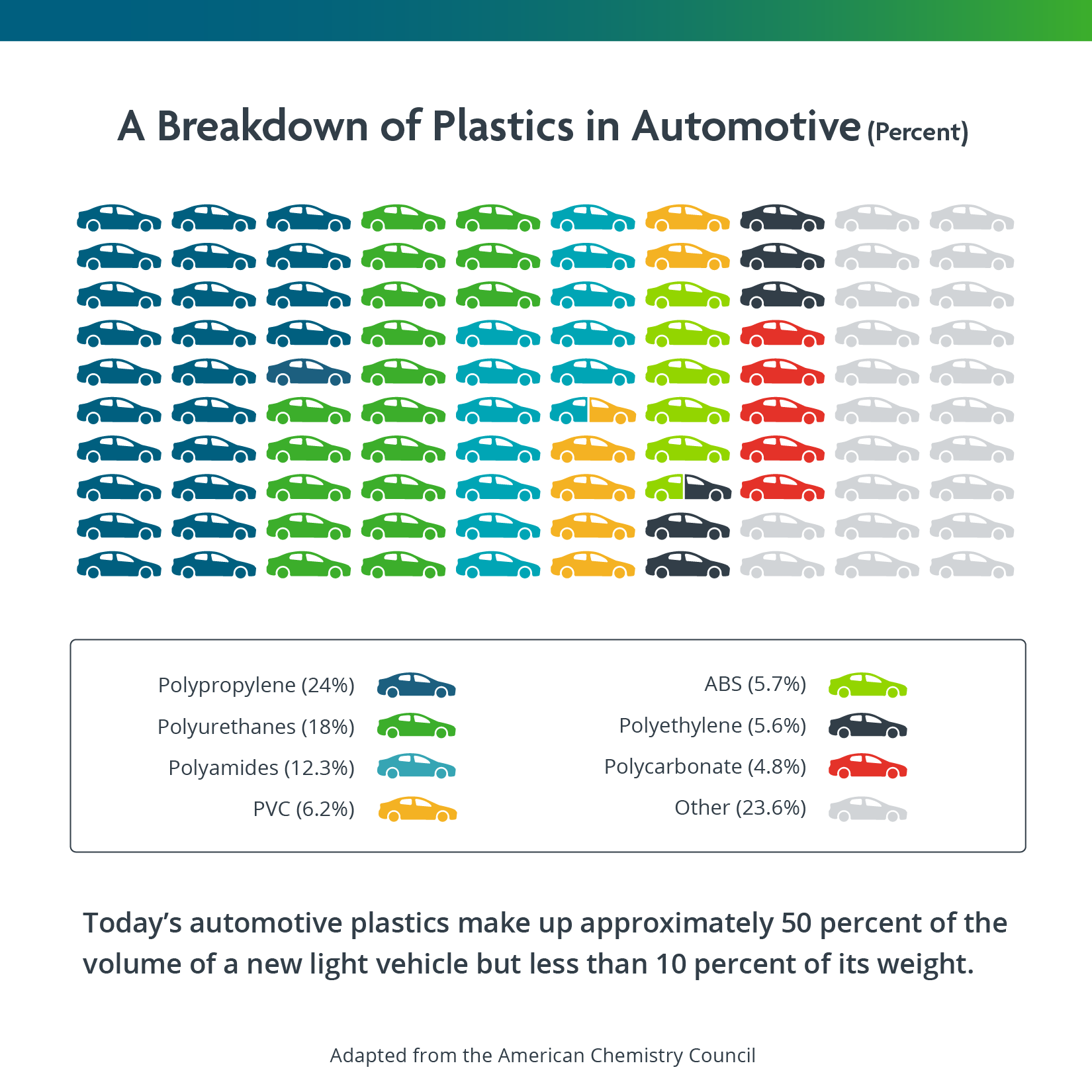 A Breakdown of Plastics in Automotive (Percent)

Polypropylene (24%)
Polyurethanes (18%)
Polyamides (12.3%)
PVC (6.2%)

ABS (5.7%)
Polyethylene (5.6%)
Polycarbonate (4.8%)
Other (23.6%)

Today's automotive plastics make up approximately 50 percent of the volume of a new light vehicle but less than 10 percent of its weight.

Adapted from the American Chemistry Council